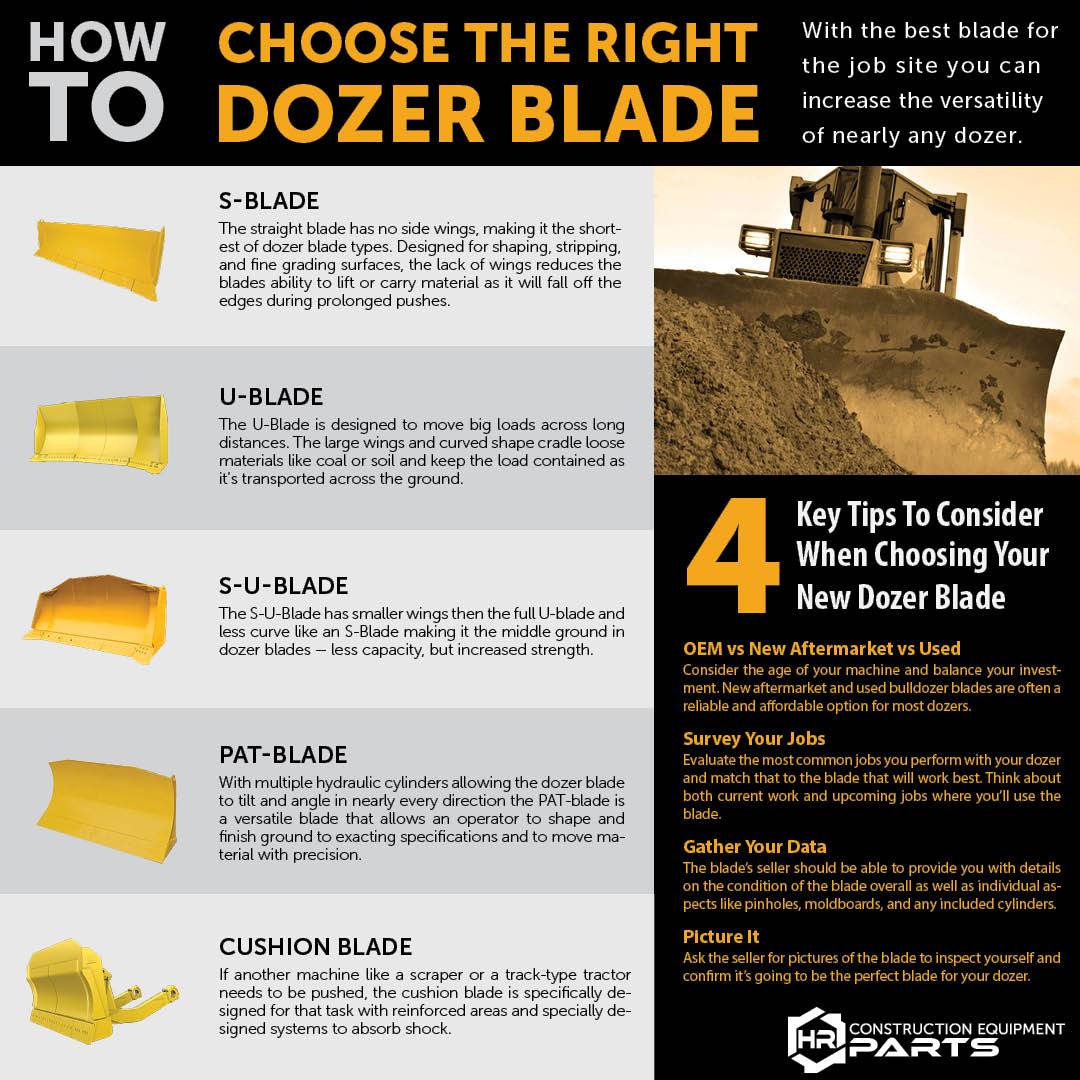 HOW TO CHOOSE THE RIGHT DOZER BLADE

With the best blade for the job site you can increase the versatility of nearly any dozer.

S-BLADE

The straight blade has no side wings, making it the shortest of dozer blade types. Designed for shaping, stripping, and fine grading surfaces, the lack of wings reduces the blades ability to lift or carry material as it will fall off the edges during prolonged pushes.

U-BLADE

The U-Blade is designed to move big loads across long distances. The large wings and curved shape cradle loose materials like coal or soil and keep the load contained as it's transported across the ground.

S-U-BLADE

The S-U-Blade has smaller wings then the full U-blade and less curve like an S-Blade making it the middle ground in dozer blades — less capacity, but increased strength.

PAT-BLADE

With multiple hydraulic cylinders allowing the dozer blade to tilt and angle in nearly every direction the PAT-blade is a versatile blade that allows an operator to shape and finish ground to exacting specifications and to move material with precision.

CUSHION BLADE

If another machine like a scraper or a track-type tractor needs to be pushed, the cushion blade is specifically designed for that task with reinforced areas and specially designed systems to absorb shock.

4 Key Tips To Consider When Choosing Your New Dozer Blade

OEM vs New Aftermarket vs Used
Consider the age of your machine and balance your investment. New aftermarket and used bulldozer blades are often a reliable and affordable option for most dozers.

Survey Your Jobs
Evaluate the most common jobs you perform with your dozer and match that to the blade that will work best. Think about both current work and upcoming jobs where you'll use the blade.

Gather Your Data
The blade's seller should be able to provide you with details on the condition of the blade overall as well as individual aspects like pinholes, moldboards, and any included cylinders.

Picture It
Ask the seller for pictures of the blade to inspect yourself and confirm it's going to be the perfect blade for your dozer.

HR CONSTRUCTION EQUIPMENT PARTS